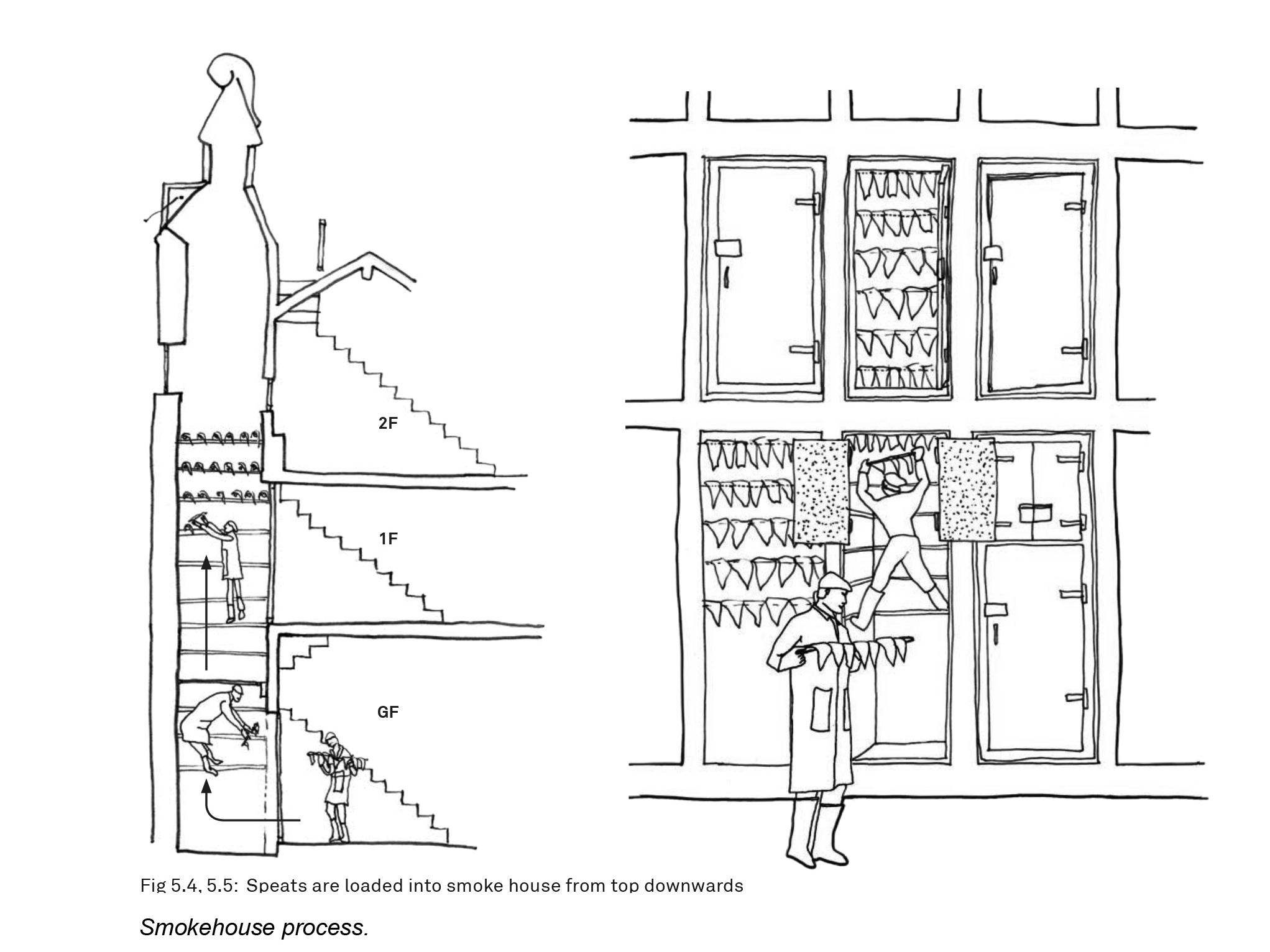 2F

1F

GF

Fig 5.4, 5.5: Speats are loaded into smoke house from top downwards

Smokehouse process.